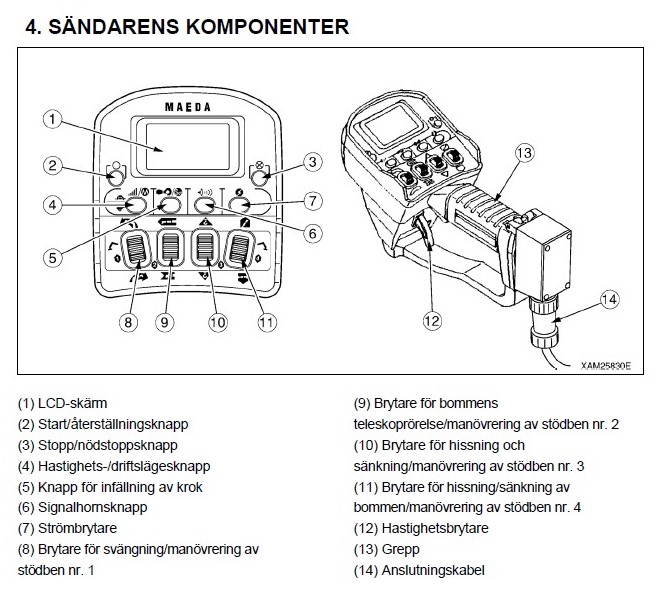 4. SÄNDARENS KOMPONENTER

MAEDA

1
2
3
4
5
6
7
8
9
10
11
12
13
14

XAM25830E

(1) LCD-skärm
(2) Start/återställningsknapp
(3) Stopp/nödstoppsknapp
(4) Hastighets-/driftslägesknapp
(5) Knapp för infällning av krok
(6) Signalhornsknapp
(7) Strömbrytare
(8) Brytare för svängning/manövrering av stödben nr. 1

(9) Brytare för bommens teleskoprörelse/manövrering av stödben nr. 2
(10) Brytare för hissning och sänkning/manövrering av stödben nr. 3
(11) Brytare för hissning/sänkning av bommen/manövrering av stödben nr. 4
(12) Hastighetsbrytare
(13) Grepp
(14) Anslutningskabel